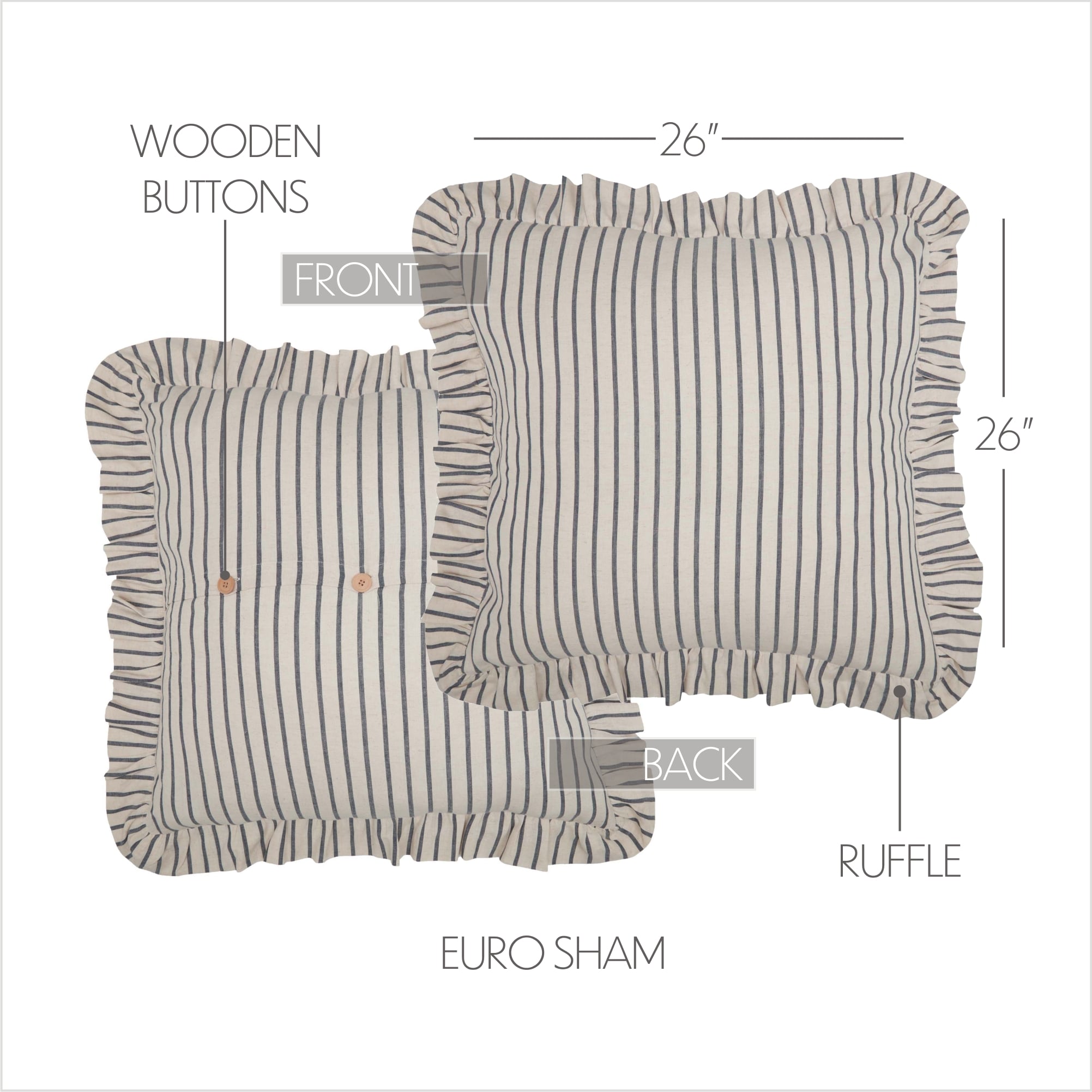 WOODEN BUTTONS

26"

FRONT

26"

BACK

RUFFLE

EURO SHAM