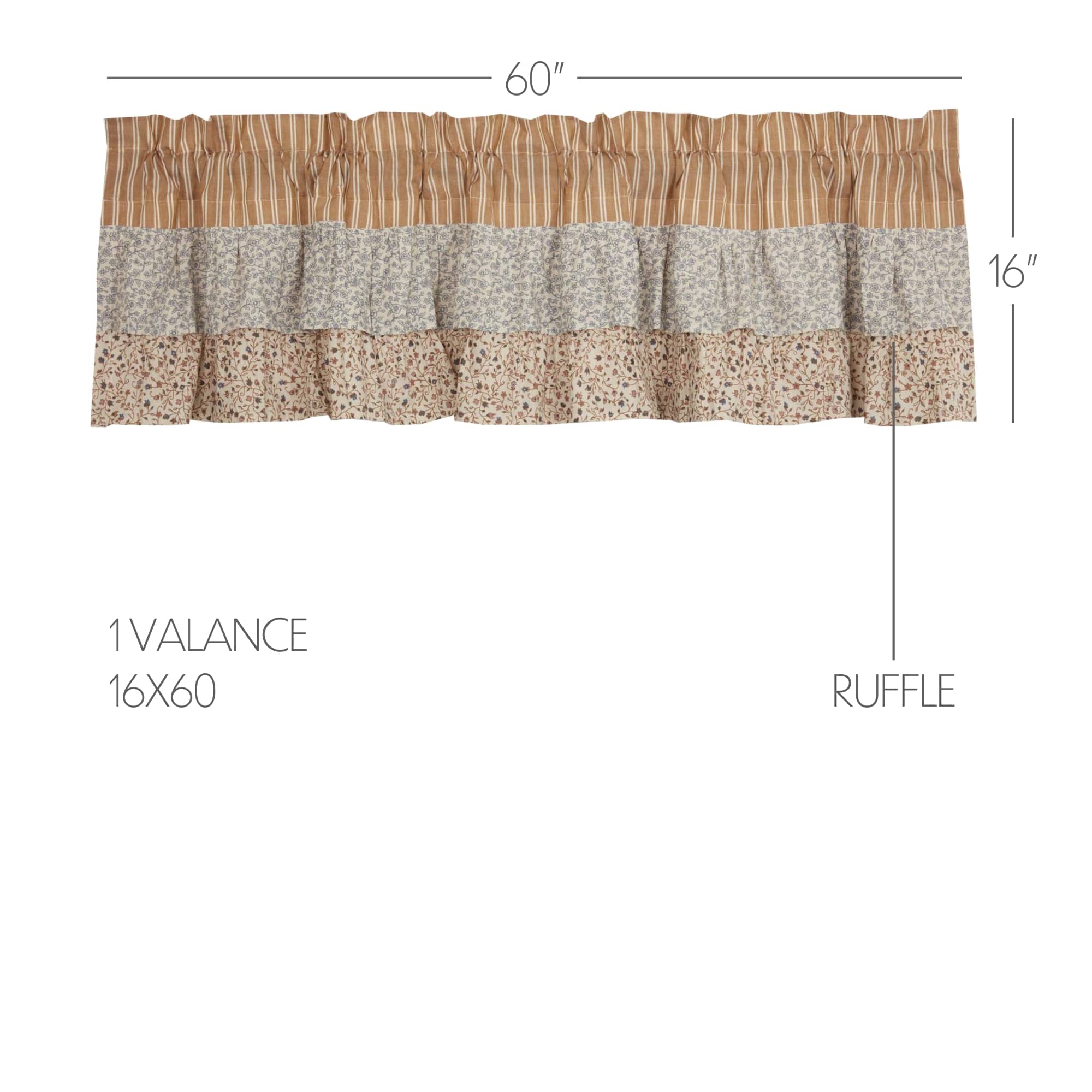 60"

16"

1 VALANCE
16X60

RUFFLE