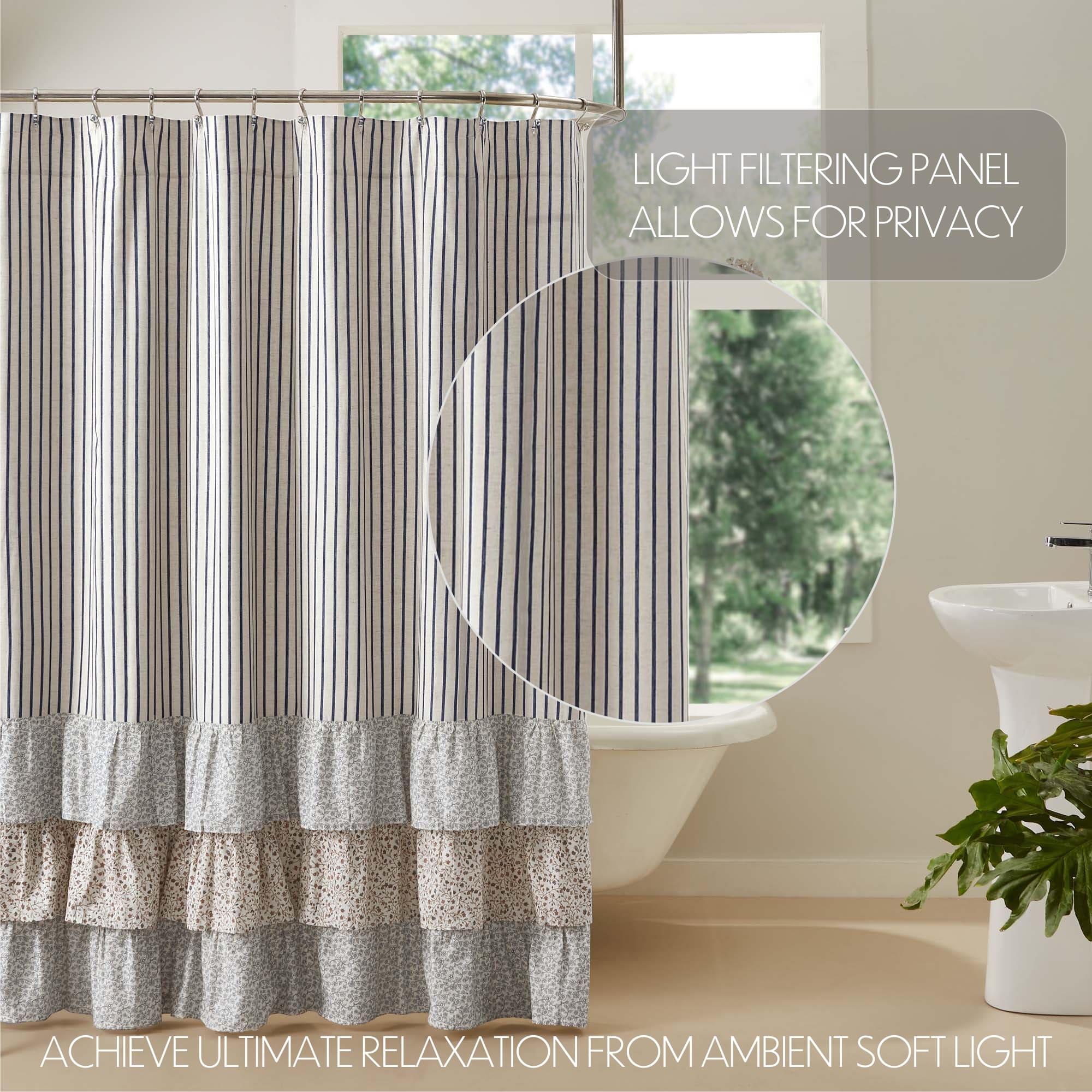 LIGHT FILTERING PANEL ALLOWS FOR PRIVACY

ACHIEVE ULTIMATE RELAXATION FROM AMBIENT SOFT LIGHT