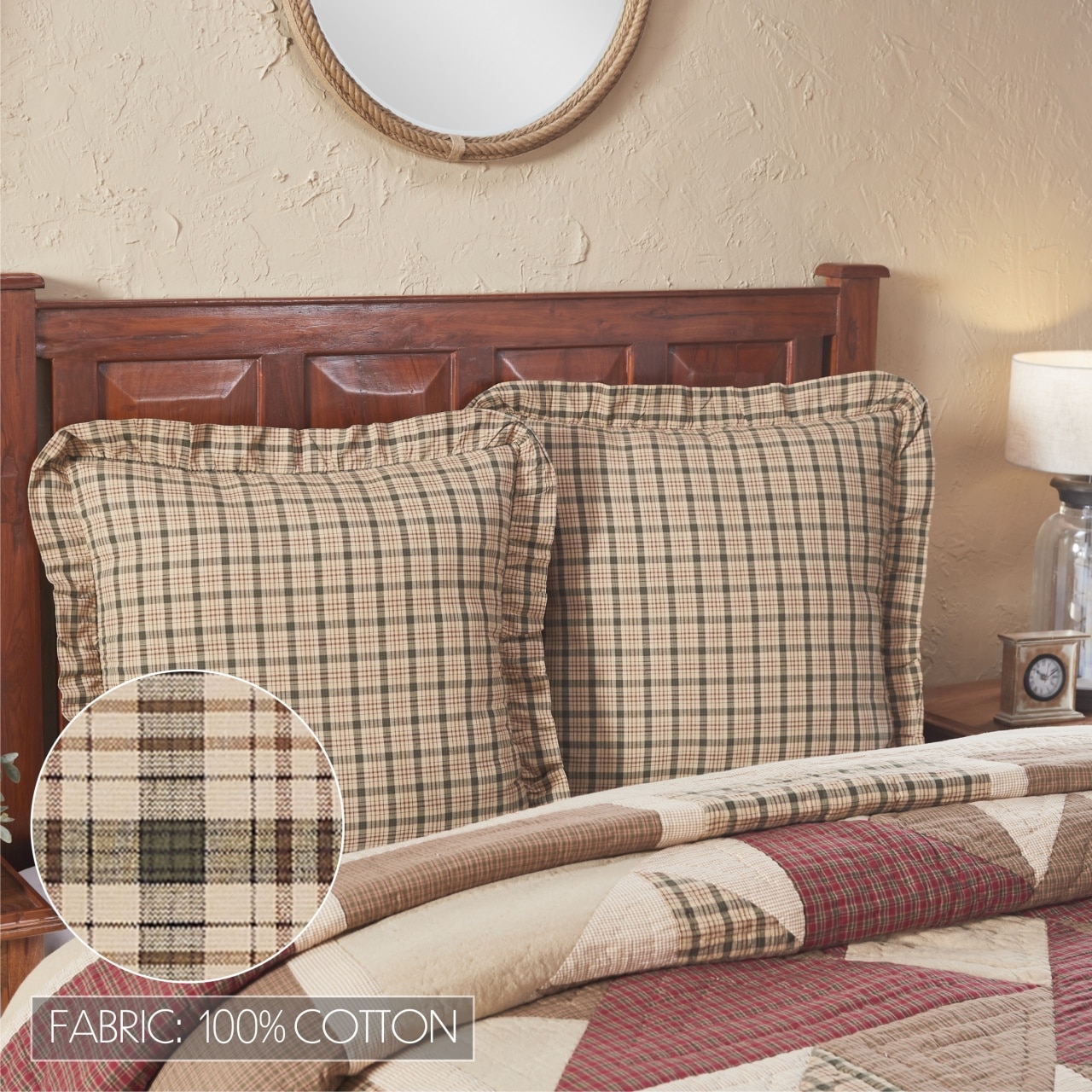 FABRIC: 100% COTTON