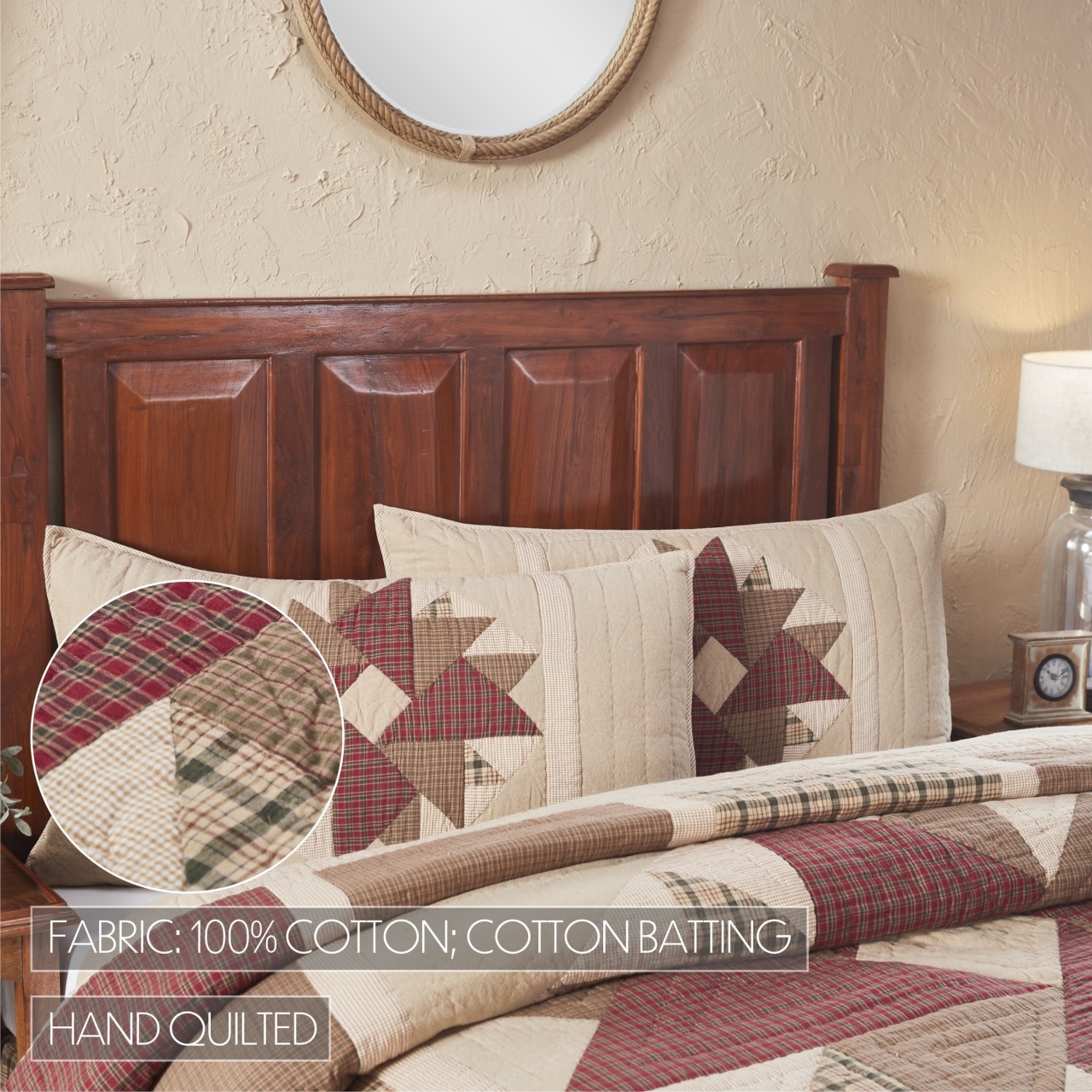 FABRIC: 100% COTTON; COTTON BATTING

HAND QUILTED