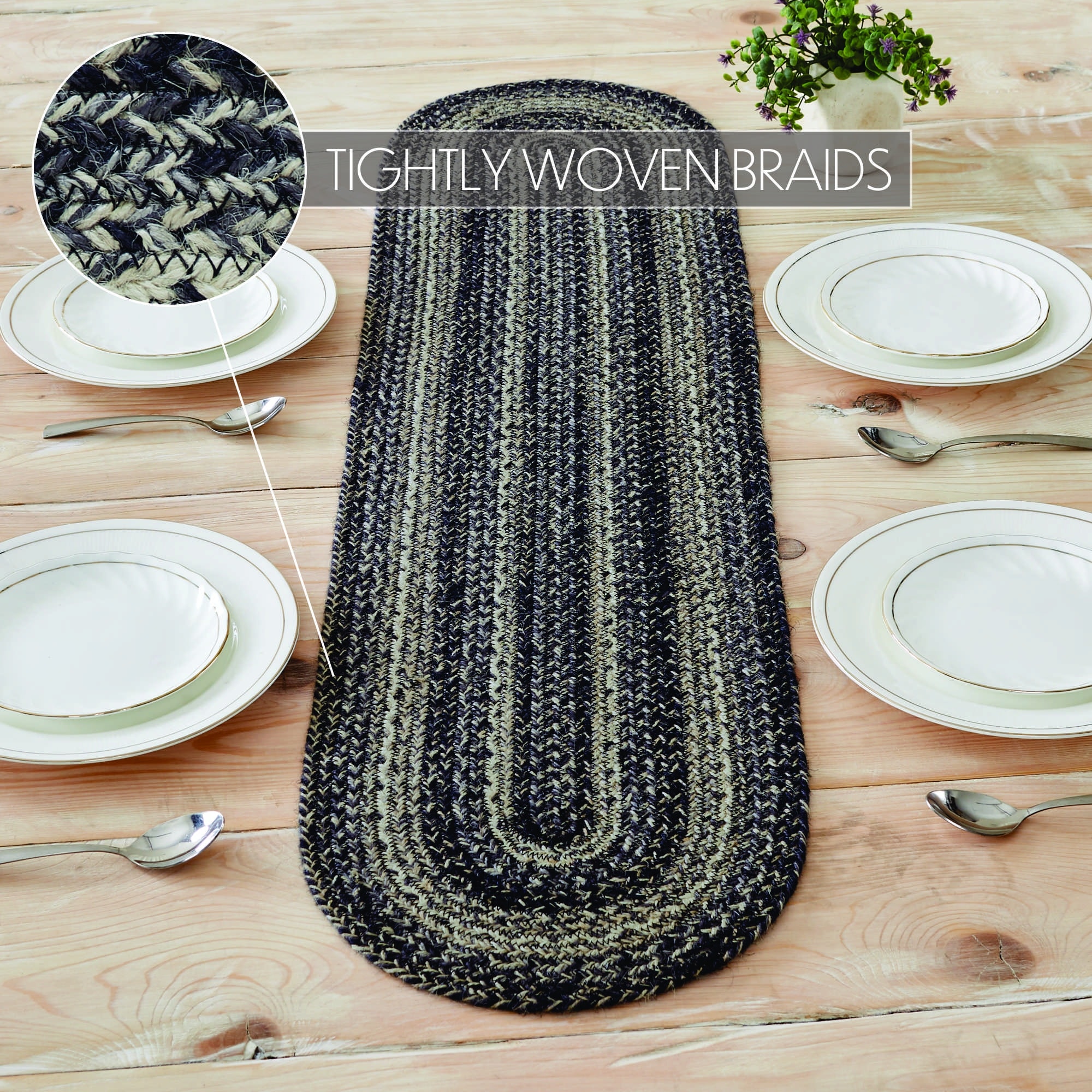 TIGHTLY WOVEN BRAIDS